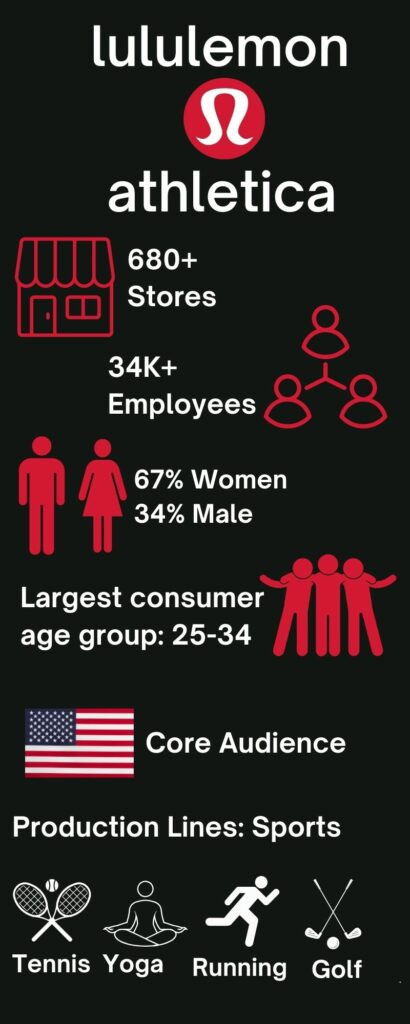 lululemon

athletica

680+
Stores

34K+
Employees

67% Women
34% Male

Largest consumer age group: 25-34

Core Audience

Production Lines: Sports

Tennis Yoga Running Golf